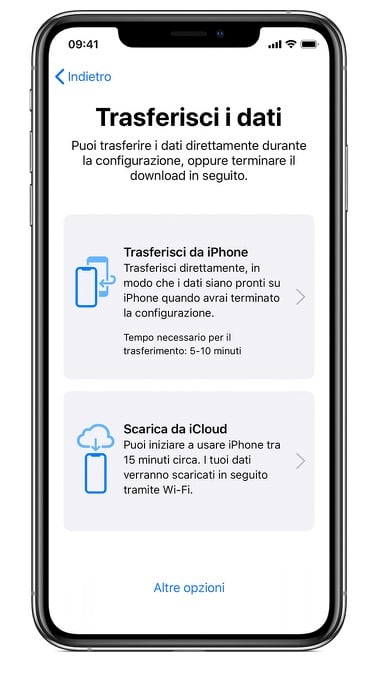 09:41

Indietro

Trasferisci i dati

Puoi trasferire i dati direttamente durante la configurazione, oppure terminare il download in seguito.

Trasferisci da iPhone
Trasferisci direttamente, in modo che i dati siano pronti su iPhone quando avrai terminato la configurazione.

Tempo necessario per il trasferimento: 5-10 minuti

Scarica da iCloud
Puoi iniziare a usare iPhone tra 15 minuti circa. I tuoi dati verranno scaricati in seguito tramite Wi-Fi.

Altre opzioni